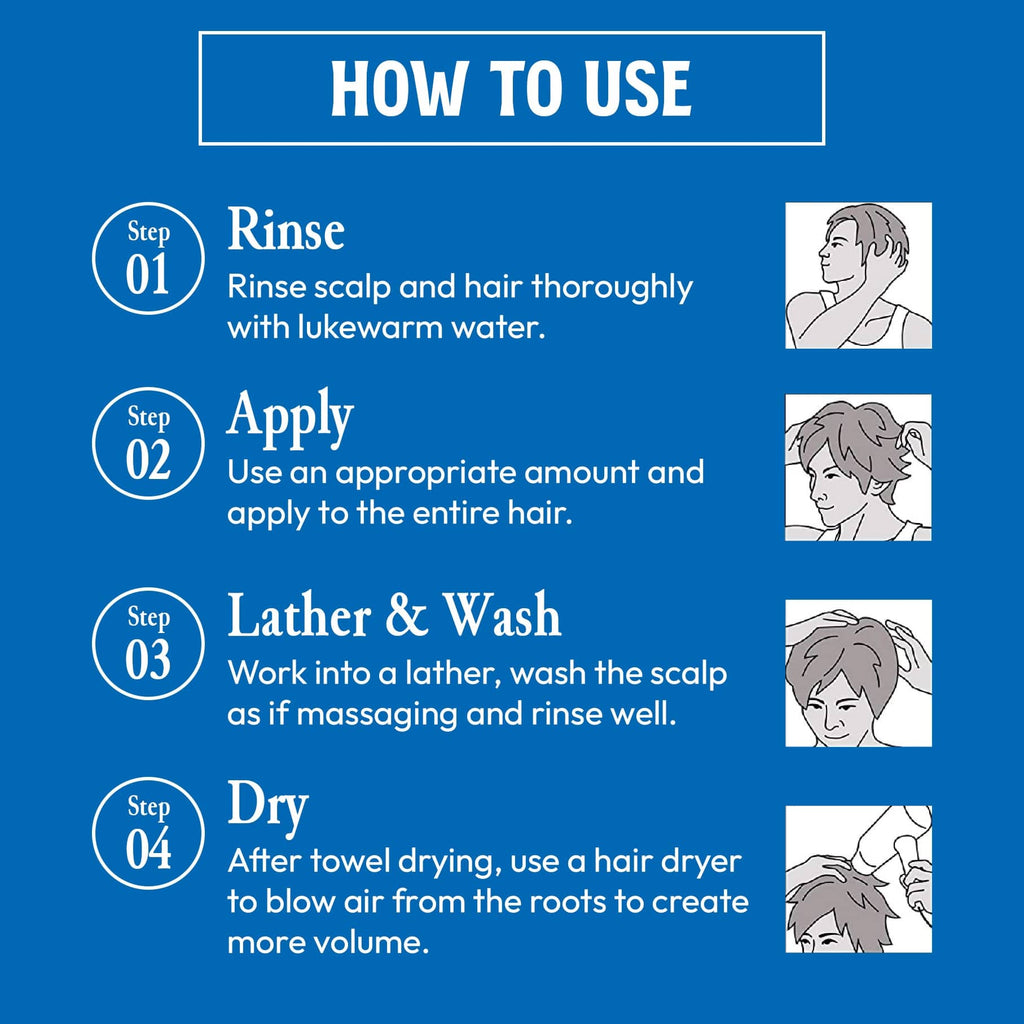 HOW TO USE

Step 01

Rinse

Rinse scalp and hair thoroughly with lukewarm water.

Step 02

Apply

Use an appropriate amount and apply to the entire hair.

Step 03

Lather & Wash

Work into a lather, wash the scalp as if massaging and rinse well.

Step 04

Dry

After towel drying, use a hair dryer to blow air from the roots to create more volume.